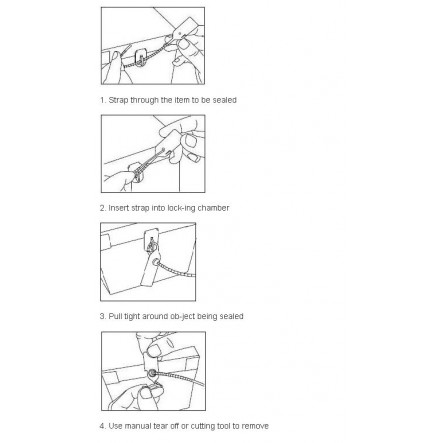 1. Strap through the item to be sealed

2. Insert strap into lock-ing chamber

3. Pull tight around ob-ject being sealed

4. Use manual tear off or cutting tool to remove