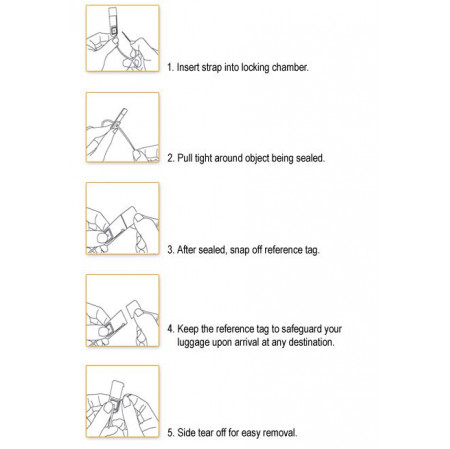 1. Insert strap into locking chamber.

2. Pull tight around object being sealed.

3. After sealed, snap off reference tag.

4. Keep the reference tag to safeguard your luggage upon arrival at any destination.

5. Side tear off for easy removal.