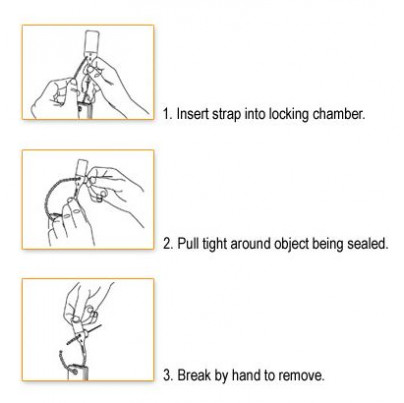 1. Insert strap into locking chamber.

2. Pull tight around object being sealed.

3. Break by hand to remove.